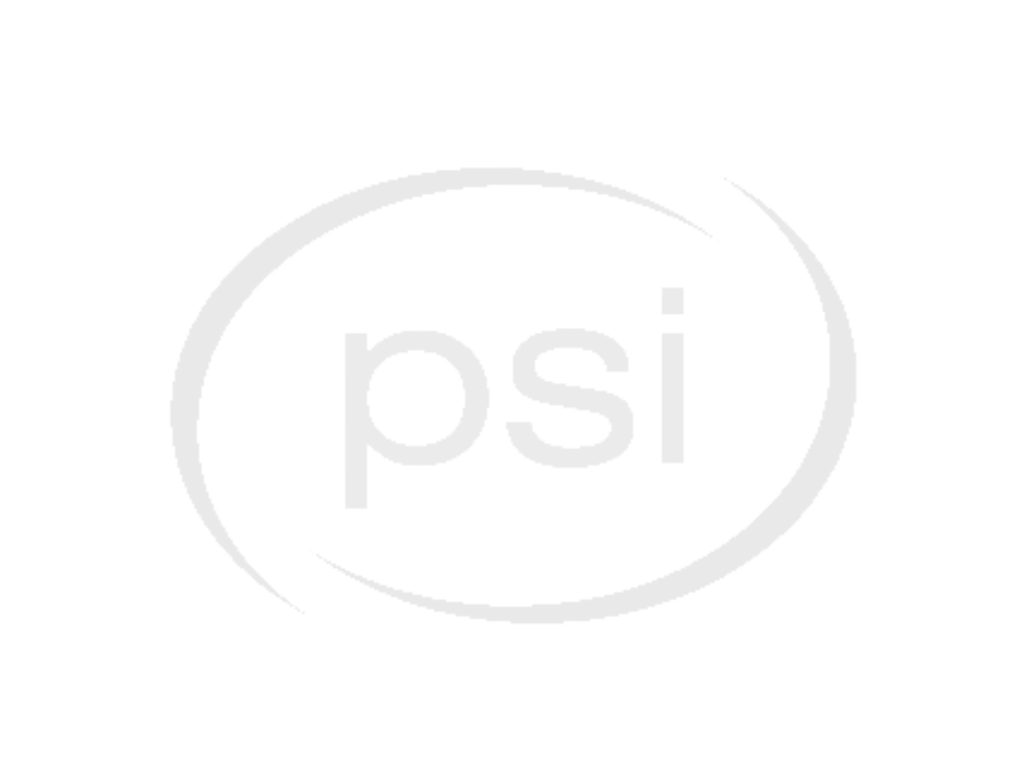 psi